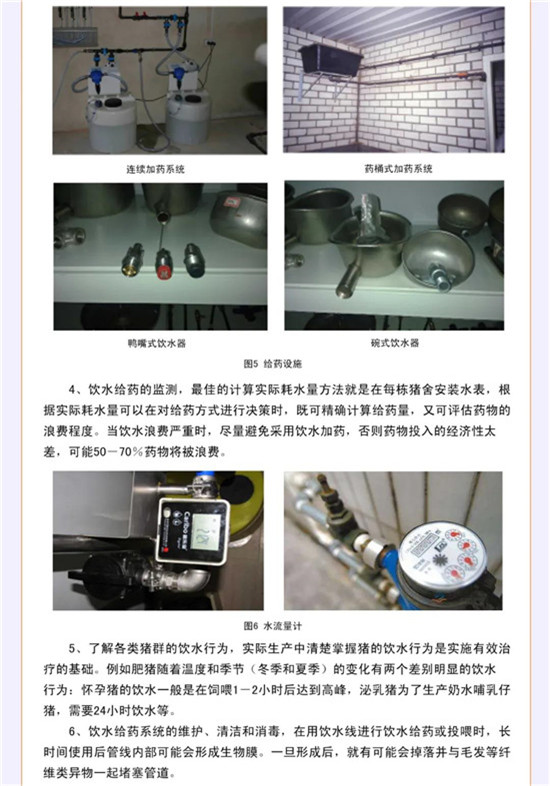 连续加药系统

药桶式加药系统

鸭嘴式饮水器

碗式饮水器

图5 给药设施

4、饮水给药的监测，最佳的计算实际耗水量方法就是在每栋猪舍安装水表，根据实际耗水量可以在对给药方式进行决策时，既可精确计算给药量，又可评估药物的浪费程度。当饮水浪费严重时，尽量避免采用饮水加药，否则药物投入的经济性太差，可能50－70%药物将被浪费。

Carlbo

图6 水流量计

5、了解各类猪群的饮水行为，实际生产中清楚掌握猪的饮水行为是实施有效治疗的基础。例如肥猪随着温度和季节（冬季和夏季）的变化有两个差别明显的饮水行为：怀孕猪的饮水一般是在饲喂1－2小时后达到高峰，泌乳猪为了生产奶水哺乳仔猪，需要24小时饮水等。

6、饮水给药系统的维护、清洁和消毒，在用饮水线进行饮水给药或投喂时，长时间使用后管线内部可能会形成生物膜。一旦形成后，就有可能会掉落并与毛发等纤维类异物一起堵塞管道。