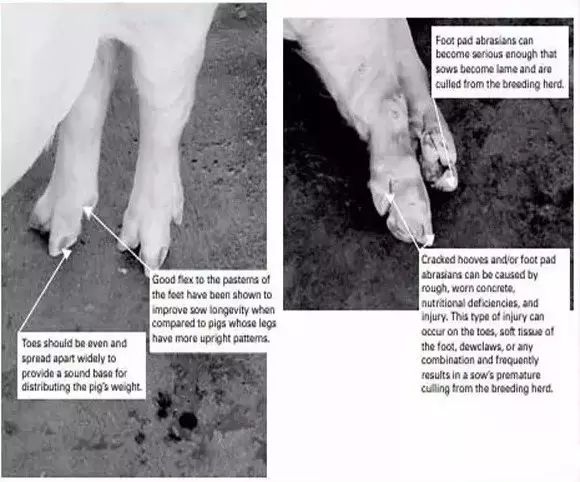 Good flex to the pasterns of the feet have been shown to improve sow longevity when compared to pigs whose legs have more upright patterns.

Toes should be even and spread apart widely to provide a sound base for distributing the pig's weight.

Foot pad abrasians can become serious enough that sows become lame and are culled from the breeding herd.

Cracked hooves and/or foot pad abrasians can be caused by rough, worn concrete, nutritional deficiencies, and injury. This type of injury can occur on the toes, soft tissue of the foot, dewclaws, or any combination and frequently results in a sow's premature culling from the breeding herd.